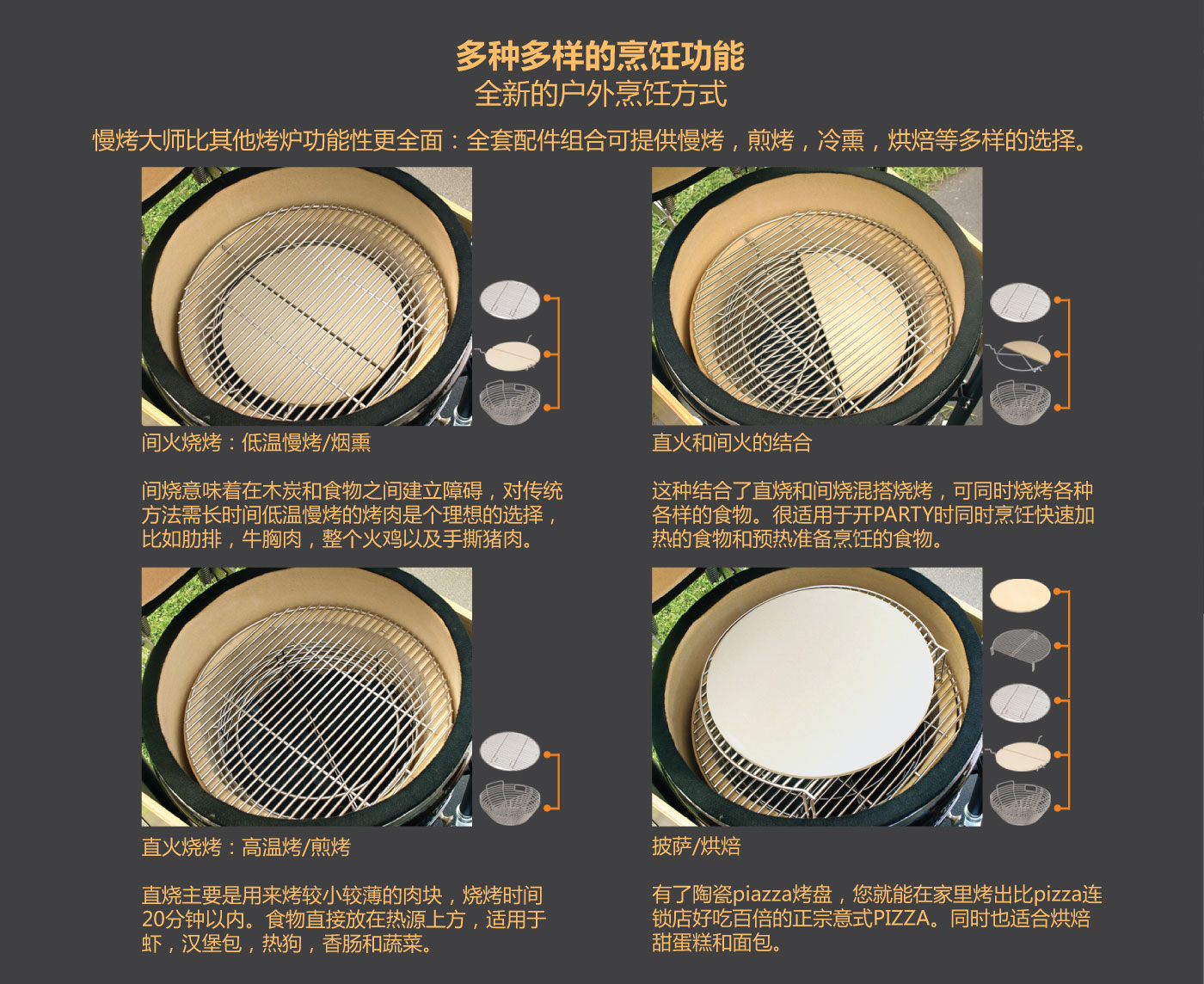 多种多样的烹饪功能
全新的户外烹饪方式

慢烤大师比其他烤炉功能性更全面：全套配件组合可提供慢烤，煎烤，冷熏，烘焙等多样的选择。

间火烧烤：低温慢烤/烟熏

间烧意味着在木炭和食物之间建立障碍，对传统方法需长时间低温慢烤的烤肉是个理想的选择，比如肋排，牛胸肉，整个火鸡以及手撕猪肉。

直火和间火的结合

这种结合了直烧和间烧混搭烧烤，可同时烧烤各种各样的食物。很适用于开PARTY时同时烹饪快速加热的食物和预热准备烹饪的食物。

直火烧烤：高温烤/煎烤

直烧主要是用来烤较小较薄的肉块，烧烤时间20分钟以内。食物直接放在热源上方，适用于虾，汉堡包，热狗，香肠和蔬菜。

披萨/烘焙

有了陶瓷piazza烤盘，您就能在家里烤出比pizza连锁店好吃百倍的正宗意式PIZZA。同时也适合烘焙甜蛋糕和面包。